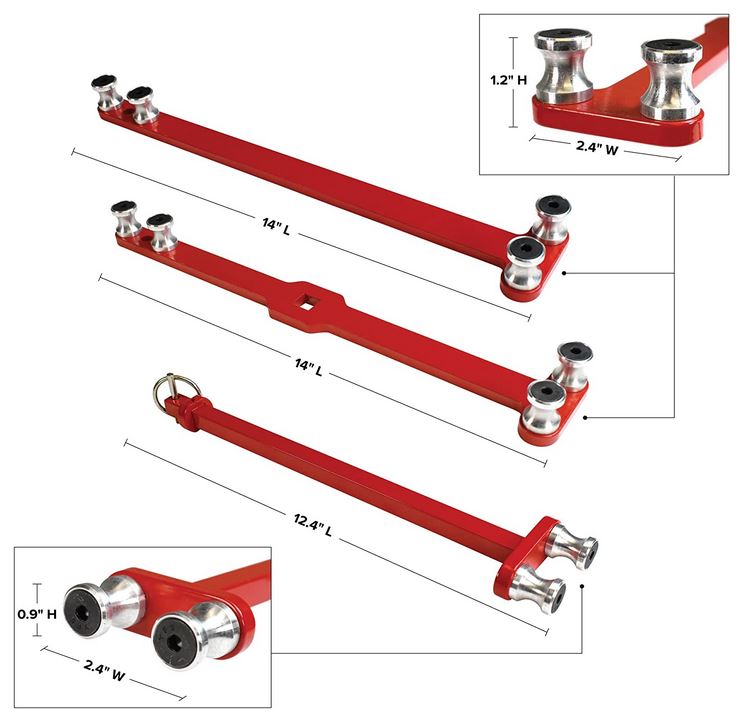 1.2" H
2.4" W
14" L
14" L
12.4" L
0.9" H
2.4" W